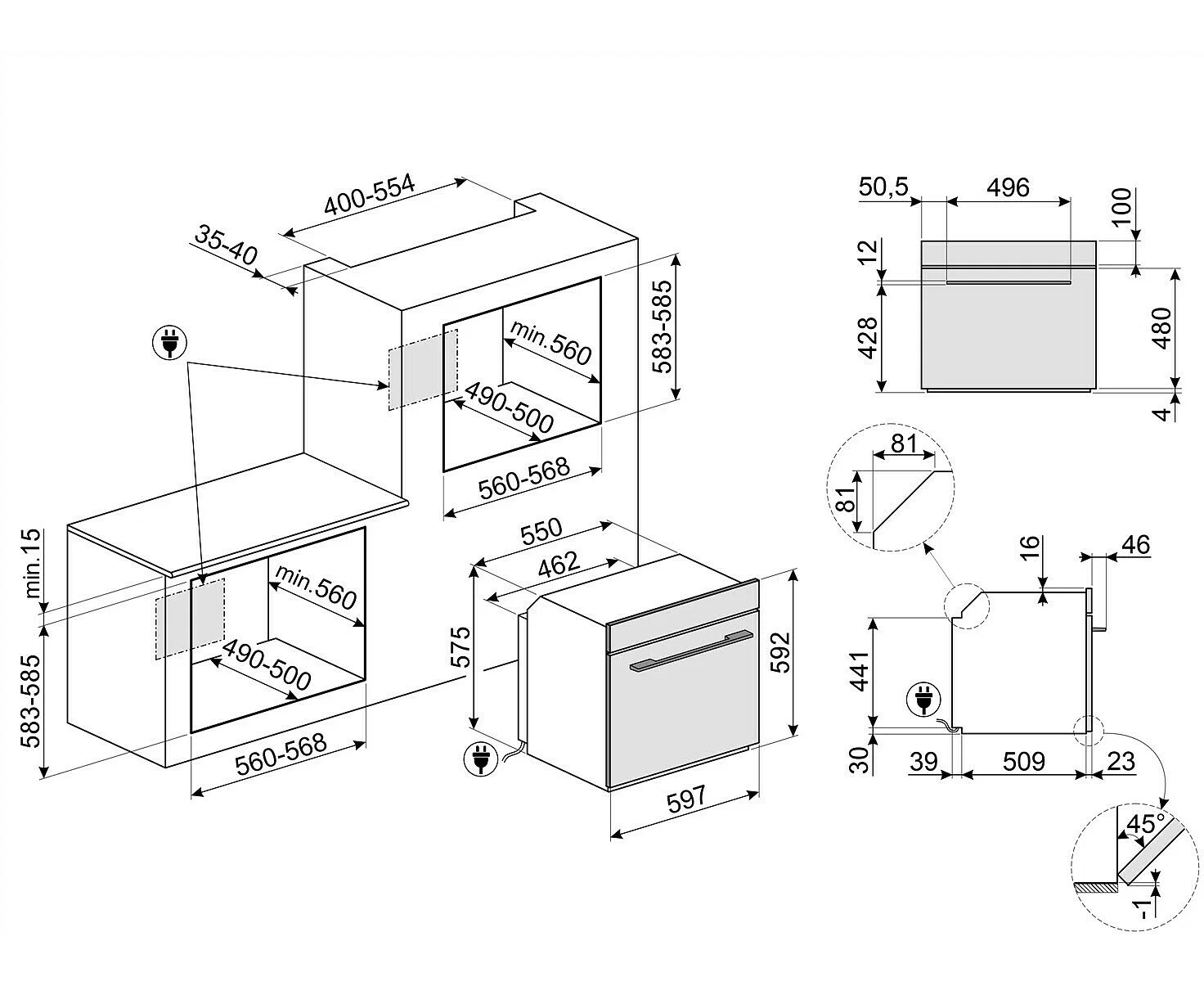 400-554
35-40
583-585
min.560
490-500
560-568
min.15
583-585
min.560
490-500
560-568
550
462
575
592
597
50,5
496
100
12
428
480
4
81
81
16
46
441
30
39
509
23
45°
-1